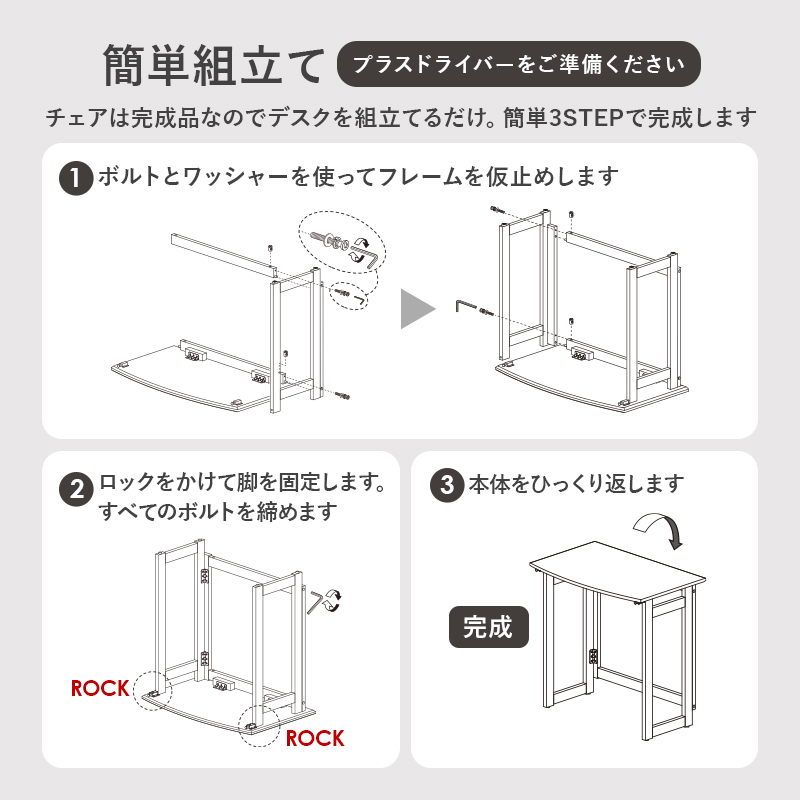 簡単組立て プラスドライバーをご準備ください

チェアは完成品なのでデスクを組立てるだけ。簡単3STEPで完成します

1 ボルトとワッシャーを使ってフレームを仮止めします

2 ロックをかけて脚を固定します。すべてのボルトを締めます

ROCK

ROCK

3 本体をひっくり返します

完成