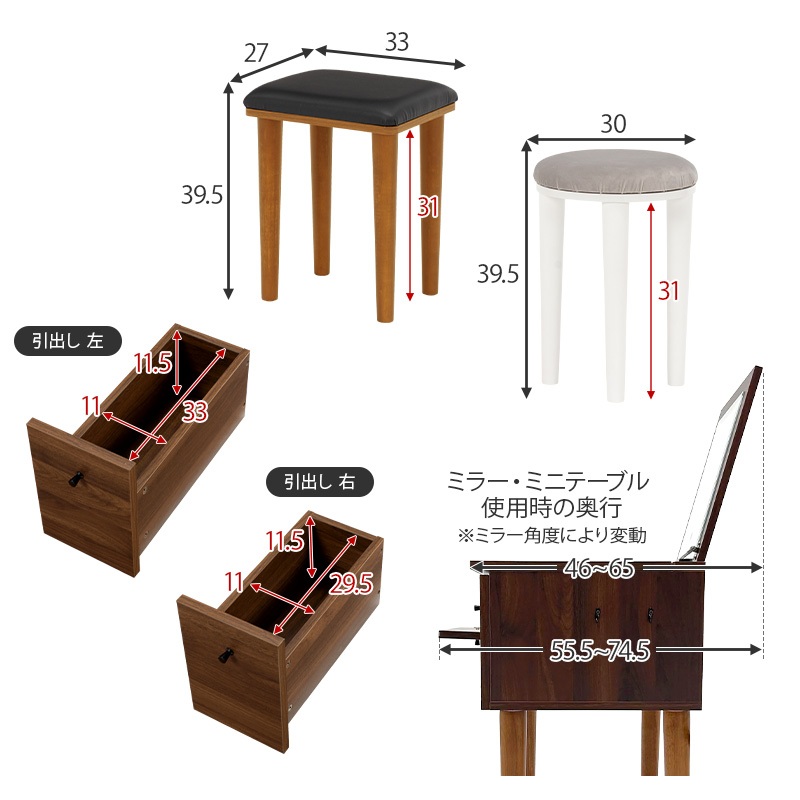 27
33
39.5
31
30
39.5
31

引出し 左
11.5
11
33

引出し 右
11.5
11
29.5

ミラー・ミニテーブル
使用時の奥行
※ミラー角度により変動
46~65
55.5~74.5