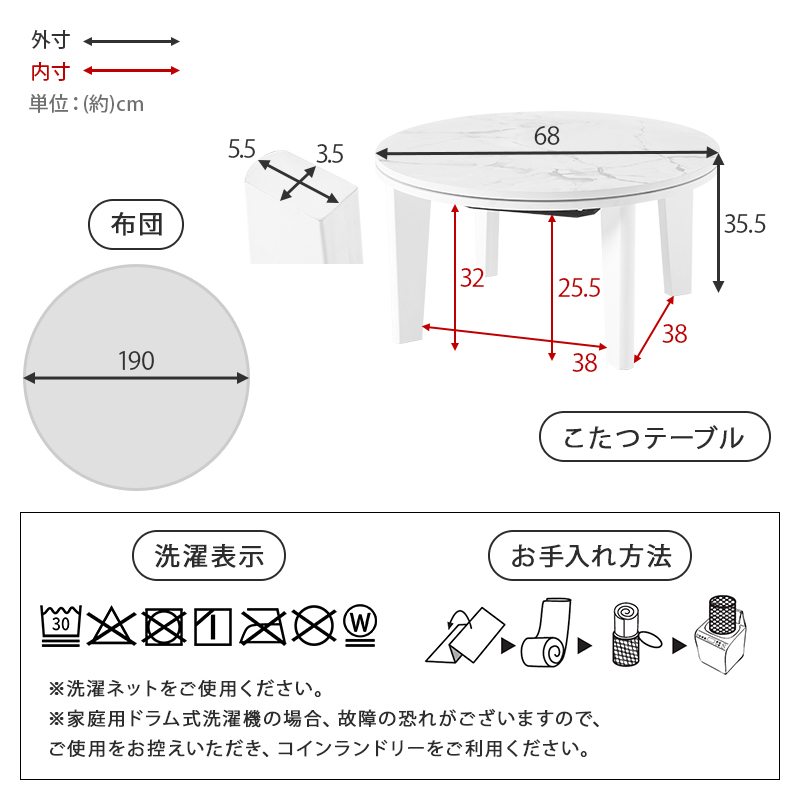 外寸
内寸
単位：(約)cm

5.5
3.5
68
35.5
32
25.5
38
38

布団
190

こたつテーブル

洗濯表示
30
W

お手入れ方法

※洗濯ネットをご使用ください。
※家庭用ドラム式洗濯機の場合、故障の恐れがございますので、ご使用をお控えいただき、コインランドリーをご利用ください。