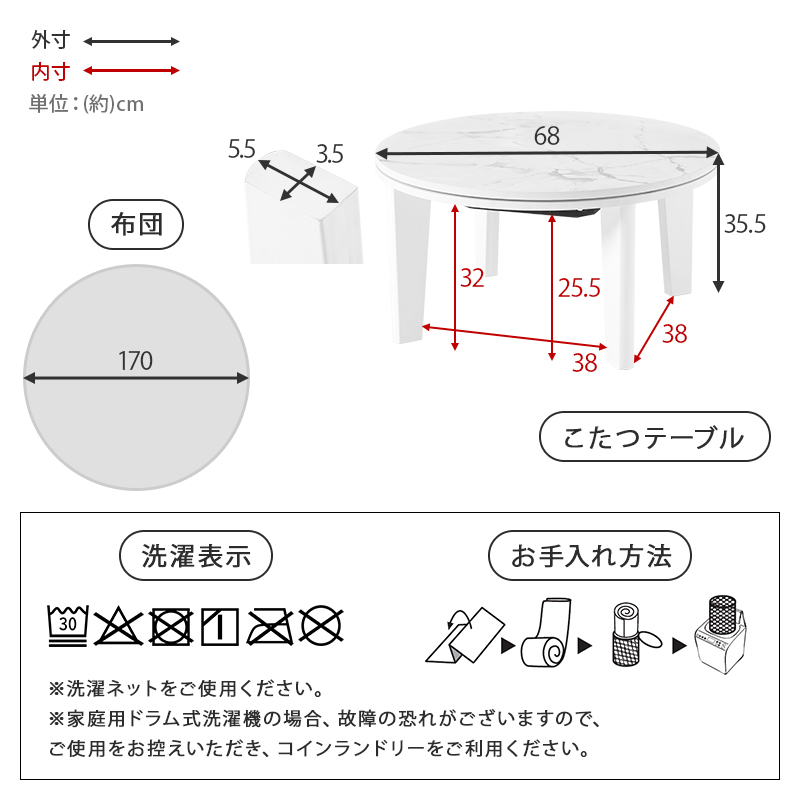 外寸
内寸
単位：(約)cm

5.5
3.5
68
35.5
32
25.5
38
38

布団
170

こたつテーブル

洗濯表示
30

お手入れ方法

※洗濯ネットをご使用ください。
※家庭用ドラム式洗濯機の場合、故障の恐れがございますので、ご使用をお控えいただき、コインランドリーをご利用ください。