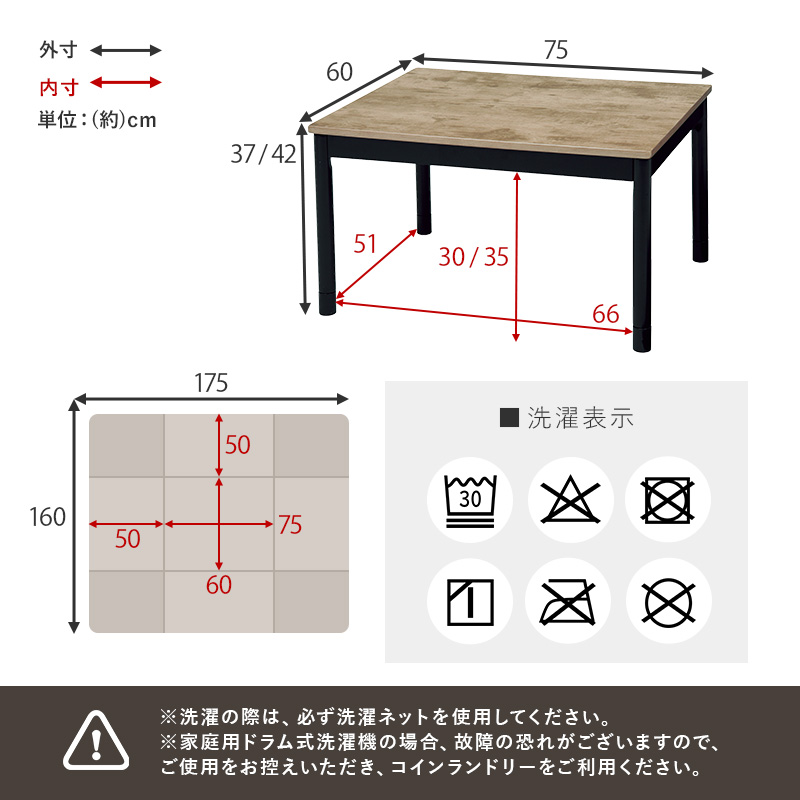 外寸
内寸
単位：(約)cm

60
75
37/42
51
30/35
66

175
160
50
50
75
60

■ 洗濯表示

30

※洗濯の際は、必ず洗濯ネットを使用してください。
※家庭用ドラム式洗濯機の場合、故障の恐れがございますので、ご使用をお控えいただき、コインランドリーをご利用ください。