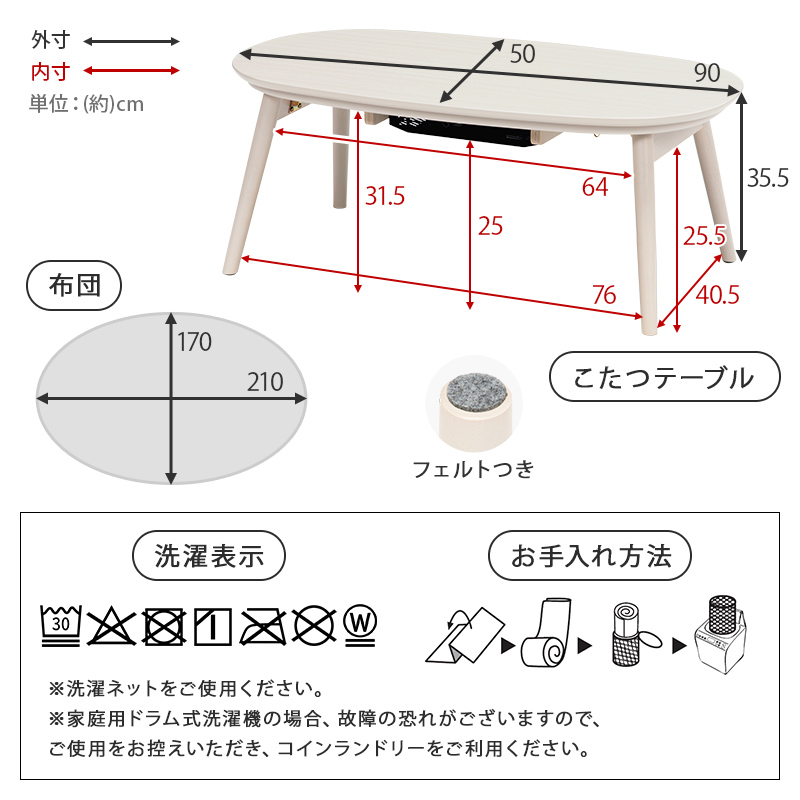 外寸
内寸
単位：(約)cm

50
90
35.5
31.5
25
64
25.5
76
40.5

布団
170
210

こたつテーブル

フェルトつき

洗濯表示

30

W

お手入れ方法

※洗濯ネットをご使用ください。
※家庭用ドラム式洗濯機の場合、故障の恐れがございますので、ご使用をお控えいただき、コインランドリーをご利用ください。