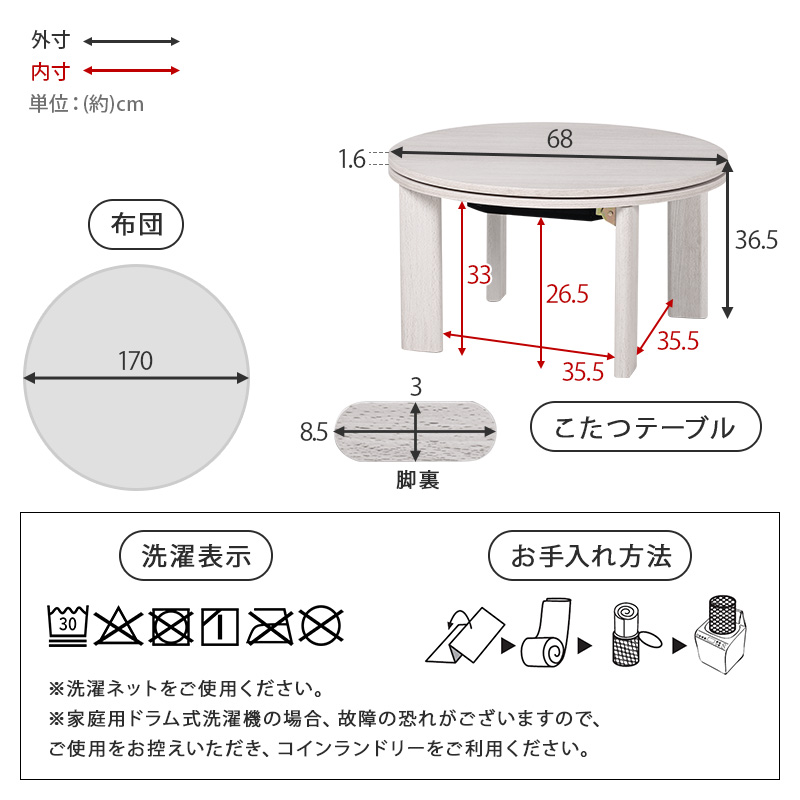 外寸
内寸
単位：(約)cm

布団

170

1.6
68
36.5
33
26.5
35.5
35.5

3
8.5
脚裏

こたつテーブル

洗濯表示

30

お手入れ方法

※洗濯ネットをご使用ください。
※家庭用ドラム式洗濯機の場合、故障の恐れがございますので、ご使用をお控えいただき、コインランドリーをご利用ください。