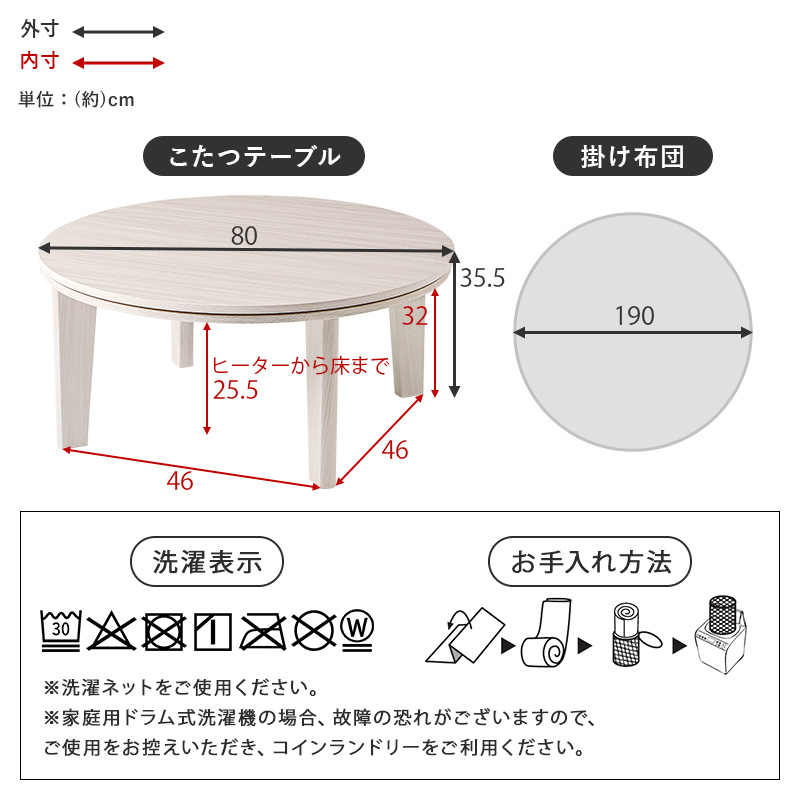 外寸

内寸

単位：(約)cm

こたつテーブル

80

35.5

32

ヒーターから床まで
25.5

46

46

掛け布団

190

洗濯表示

30

W

お手入れ方法

※洗濯ネットをご使用ください。

※家庭用ドラム式洗濯機の場合、故障の恐れがございますので、ご使用をお控えいただき、コインランドリーをご利用ください。