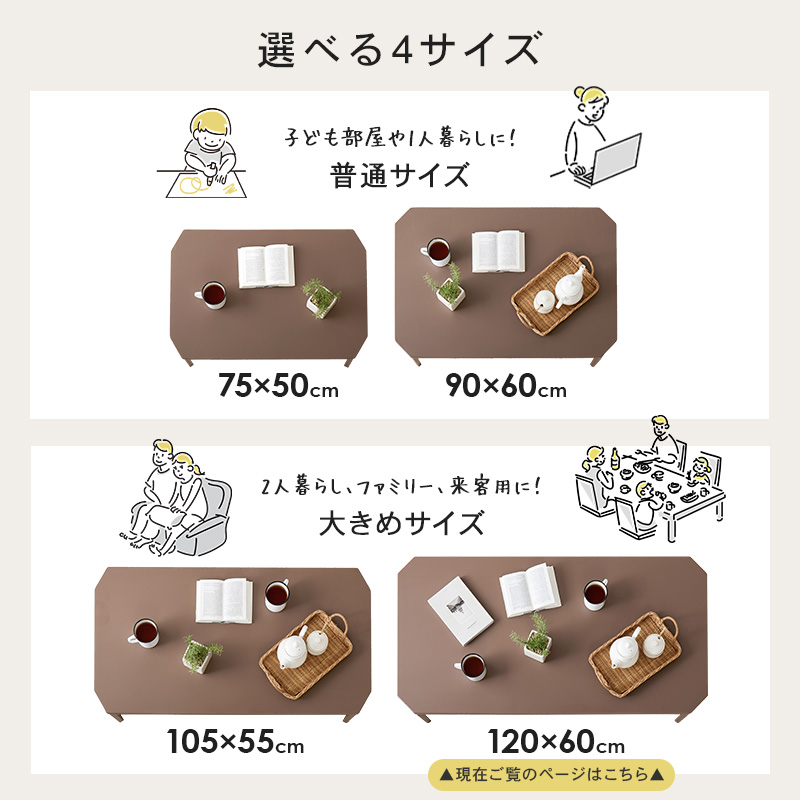 選べる4サイズ

子ども部屋や1人暮らしに!

普通サイズ

75×50cm

90×60cm

2人暮らし、ファミリー、来客用に!

大きめサイズ

105×55cm

120×60cm

▲現在ご覧のページはこちら▲