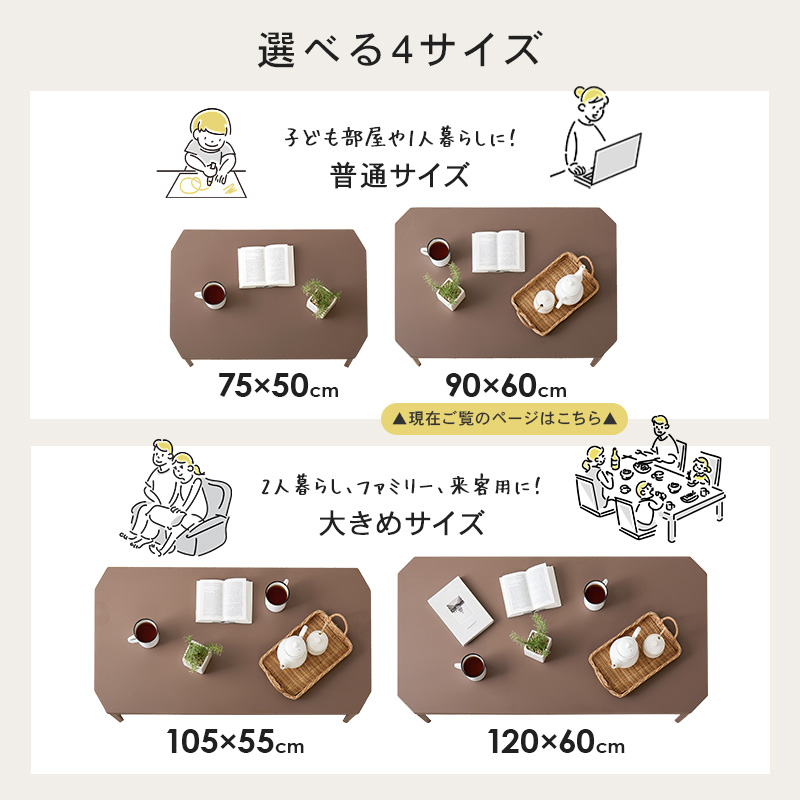 選べる4サイズ

子ども部屋や1人暮らしに!
普通サイズ

75×50cm

90×60cm

▲現在ご覧のページはこちら▲

2人暮らし、ファミリー、来客用に!
大きめサイズ

105×55cm

120×60cm