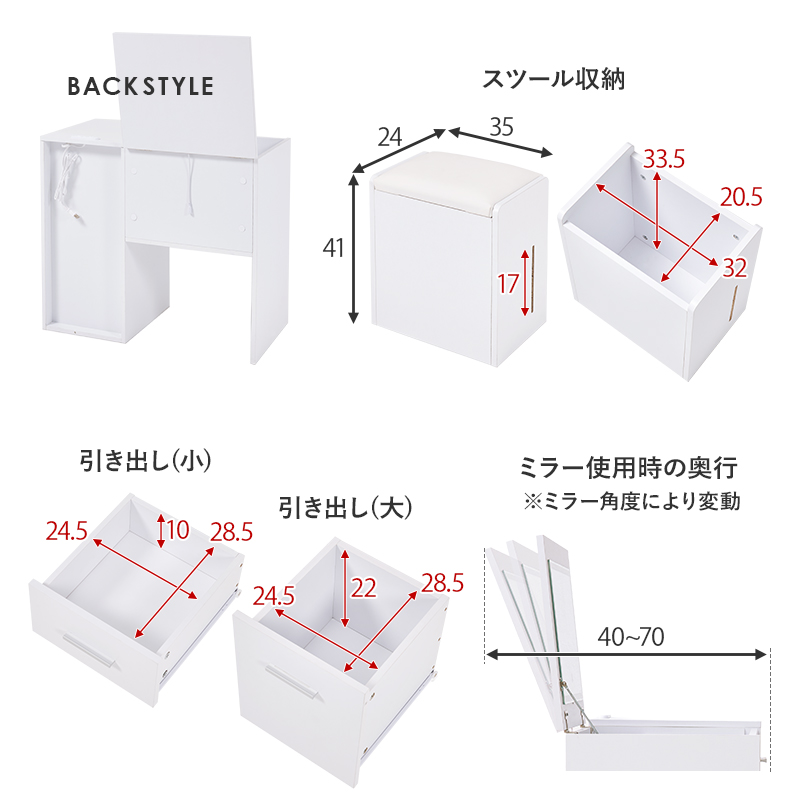 BACKSTYLE

スツール収納

24

35

41

17

33.5

20.5

32

引き出し(小)

24.5

10

28.5

引き出し(大)

24.5

22

28.5

ミラー使用時の奥行

※ミラー角度により変動

40~70