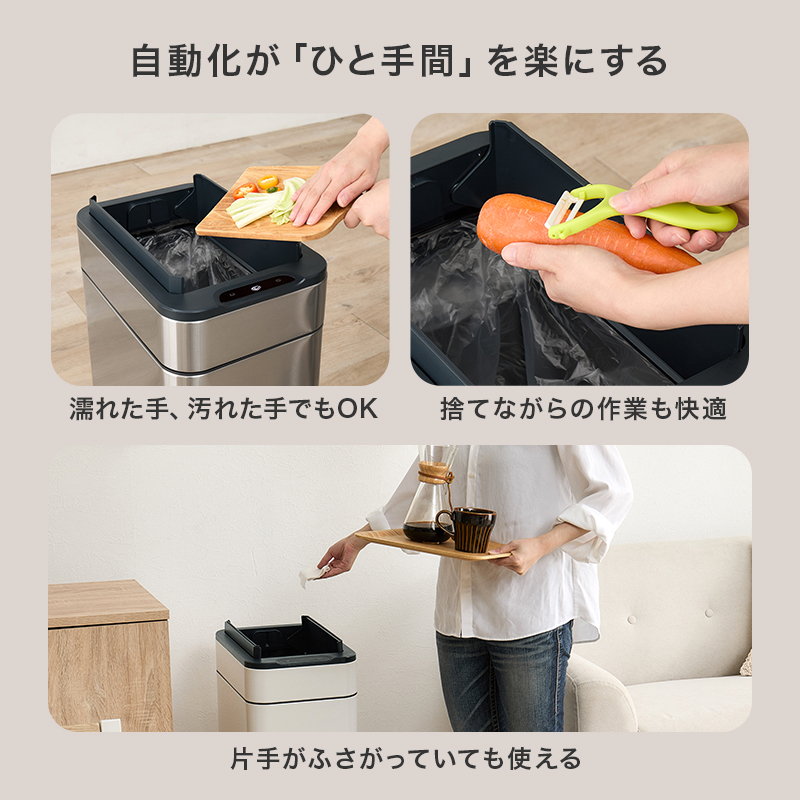 自動化が「ひと手間」を楽にする

濡れた手、汚れた手でもOK

捨てながらの作業も快適

片手がふさがっていても使える