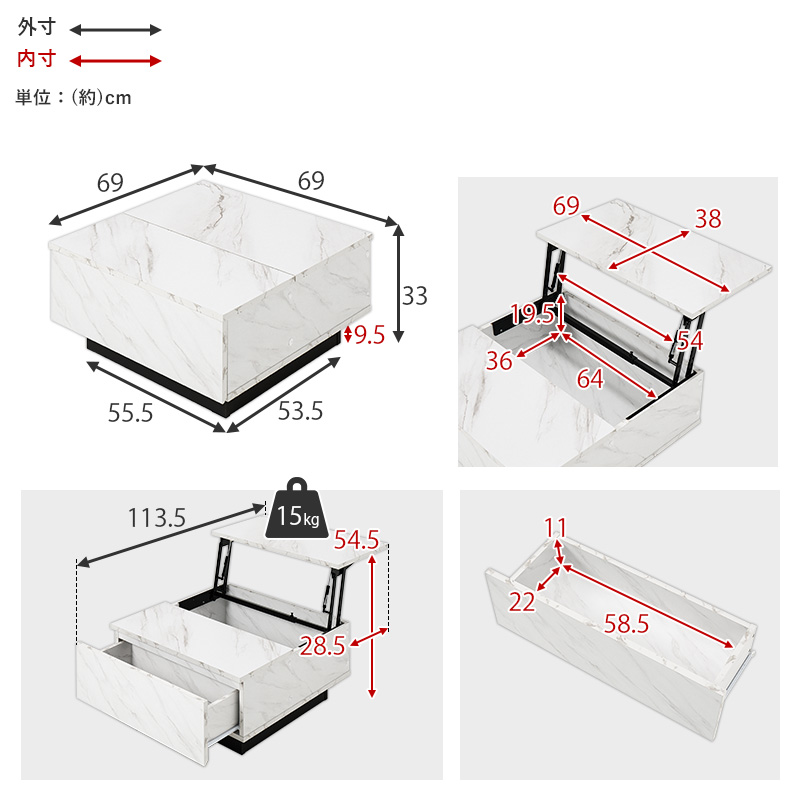 外寸
内寸
単位：(約)cm

69
69
33
9.5
55.5
53.5

69
38
19.5
54
36
64

113.5
15kg
54.5
28.5

11
22
58.5