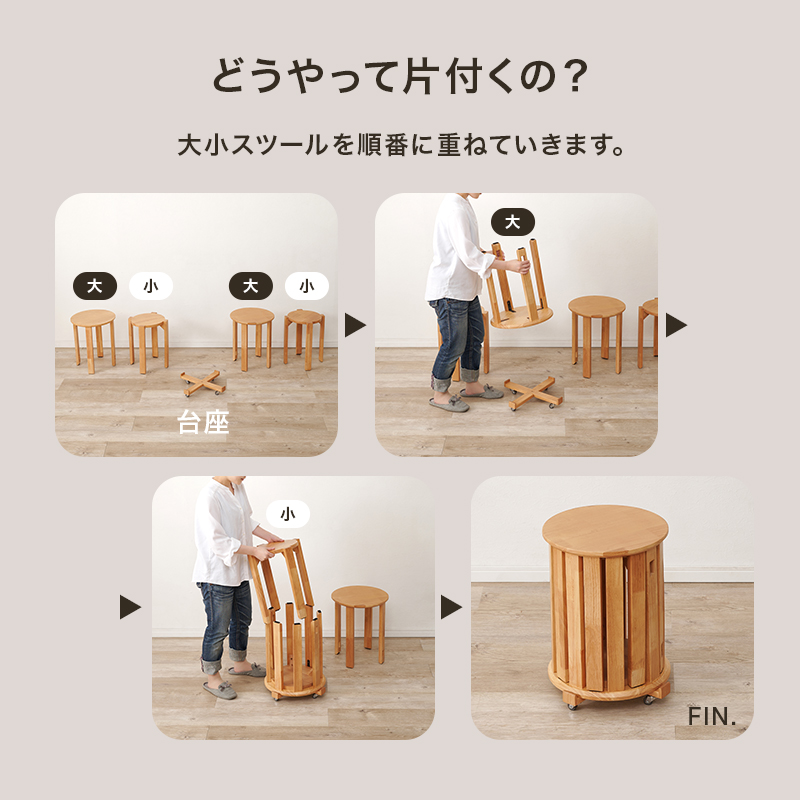 どうやって片付くの？

大小スツールを順番に重ねていきます。

大 小 大 小

台座

大

小

FIN.